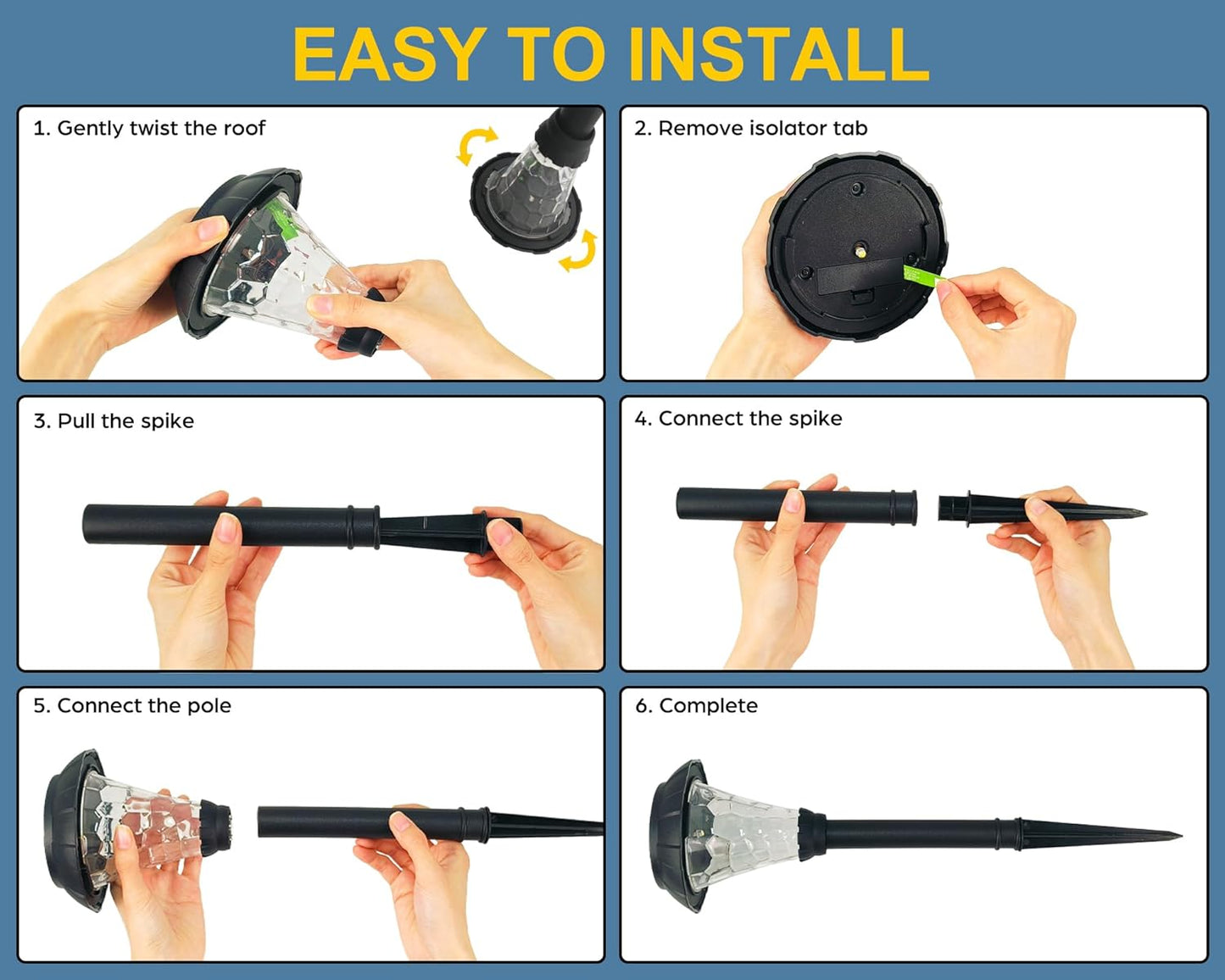 EASY TO INSTALL

1. Gently twist the roof

2. Remove isolator tab

3. Pull the spike

4. Connect the spike

5. Connect the pole

6. Complete