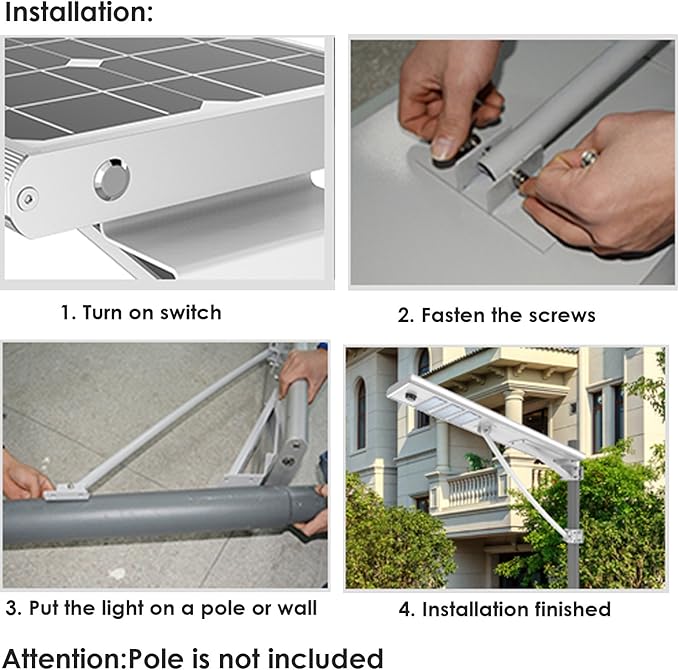 Installation:

1. Turn on switch

2. Fasten the screws

3. Put the light on a pole or wall

4. Installation finished

Attention:Pole is not included