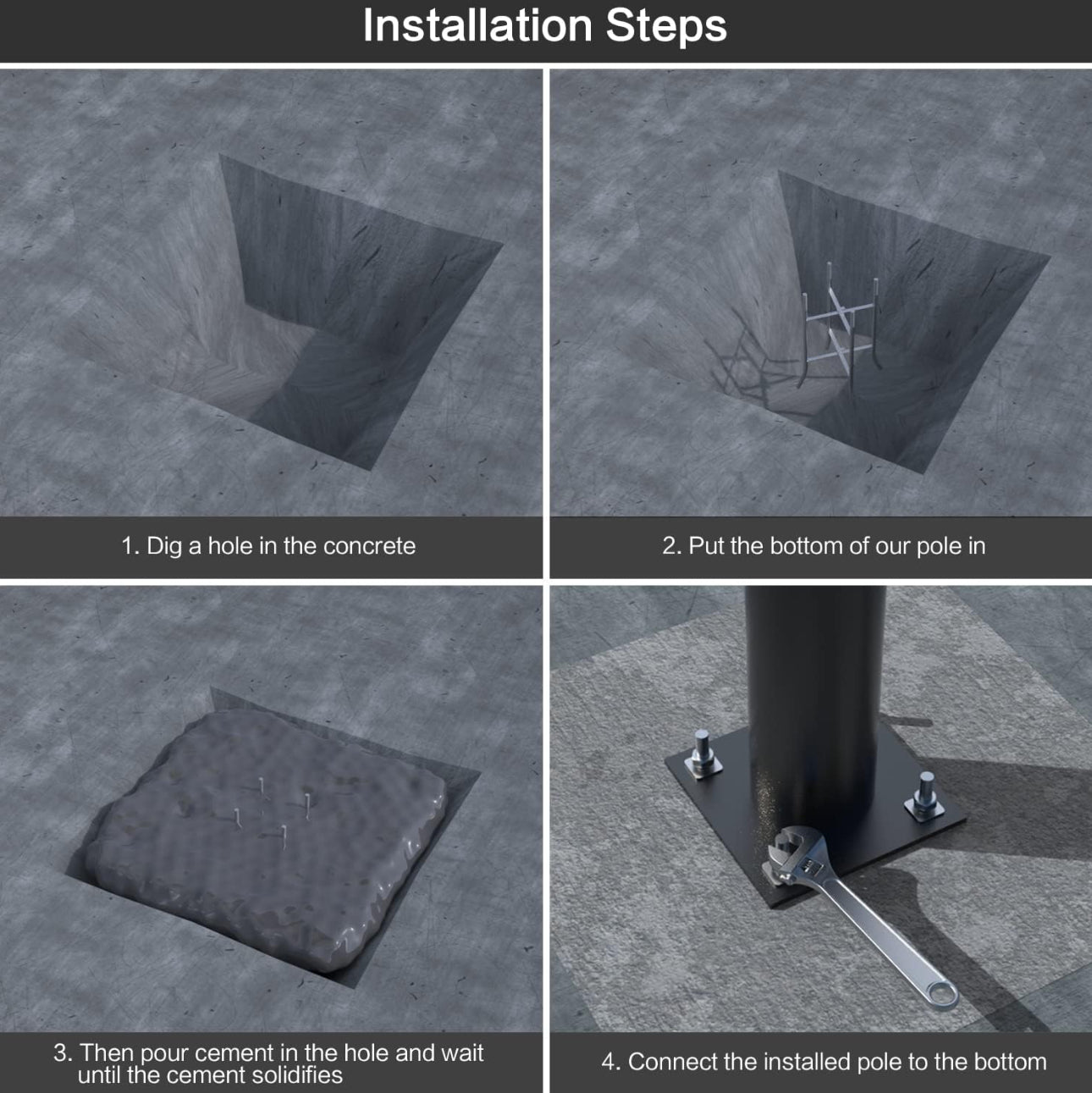 Installation Steps

1. Dig a hole in the concrete

2. Put the bottom of our pole in

3. Then pour cement in the hole and wait until the cement solidifies

4. Connect the installed pole to the bottom