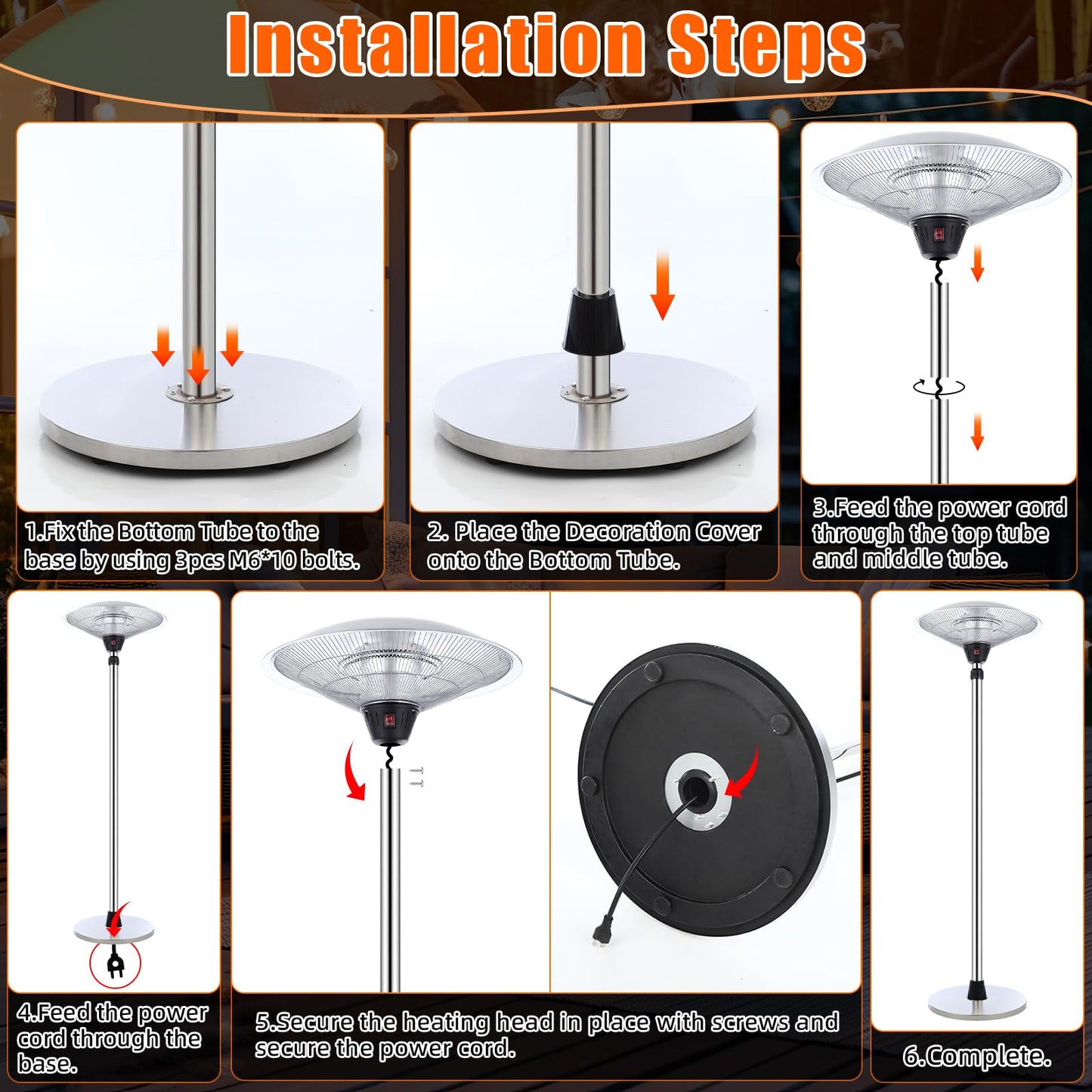 Installation Steps

1.Fix the Bottom Tube to the base by using 3pcs M6*10 bolts.

2. Place the Decoration Cover onto the Bottom Tube.

3.Feed the power cord through the top tube and middle tube.

4.Feed the power cord through the base.

5.Secure the heating head in place with screws and secure the power cord.

6.Complete.