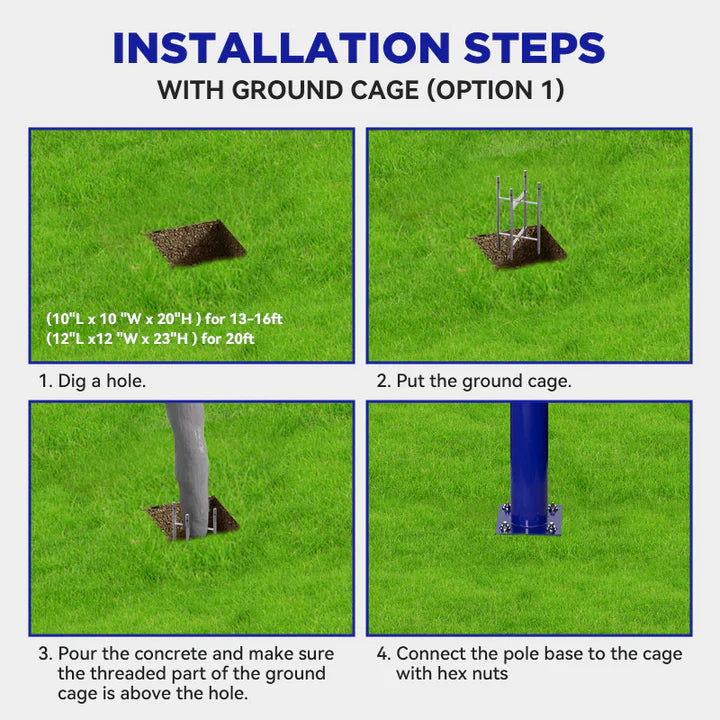 INSTALLATION STEPS
WITH GROUND CAGE (OPTION 1)

(10"L x 10 "W x 20"H ) for 13-16ft
(12"L x12 "W x 23"H ) for 20ft

1. Dig a hole.

2. Put the ground cage.

3. Pour the concrete and make sure the threaded part of the ground cage is above the hole.

4. Connect the pole base to the cage with hex nuts