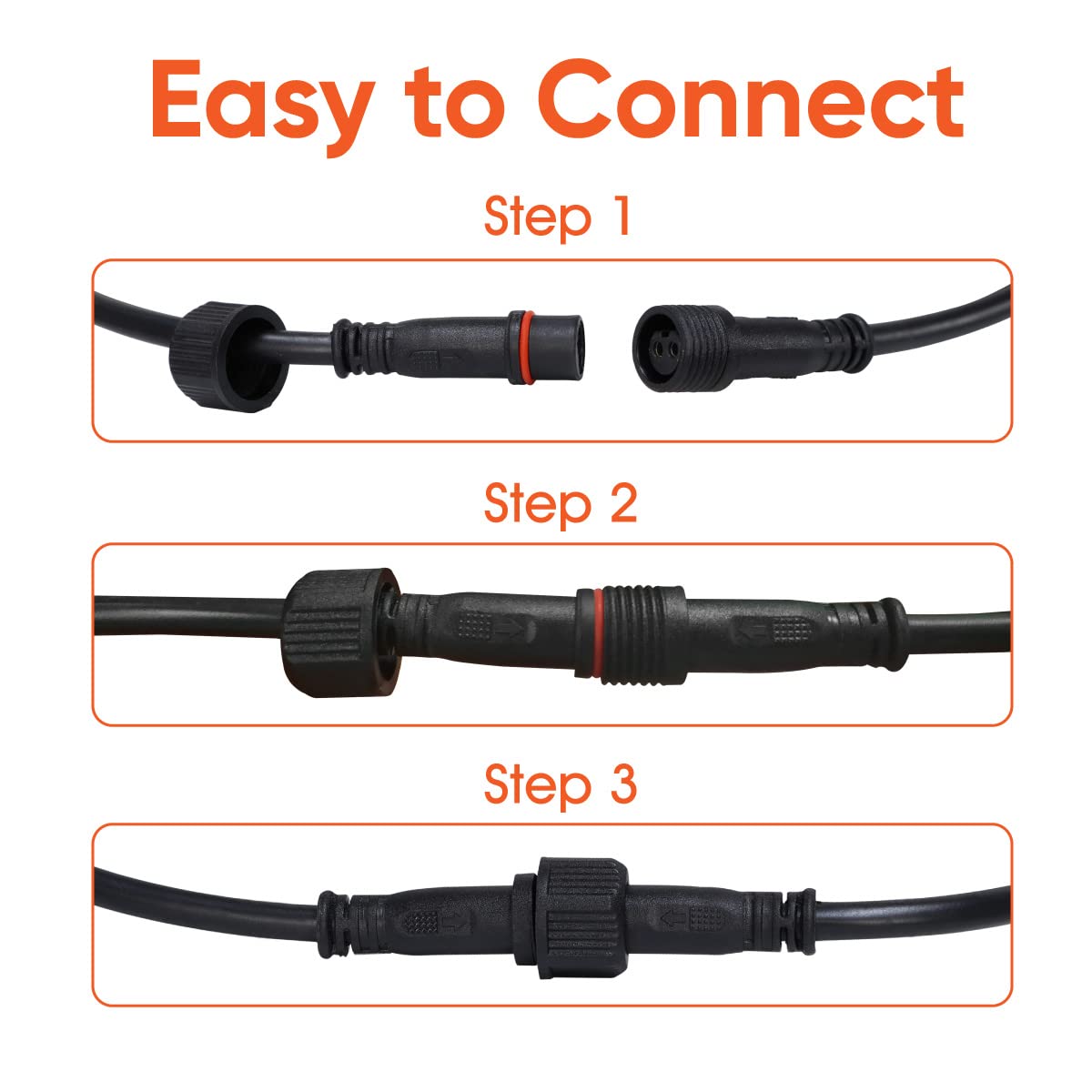 Easy to Connect

Step 1

Step 2

Step 3