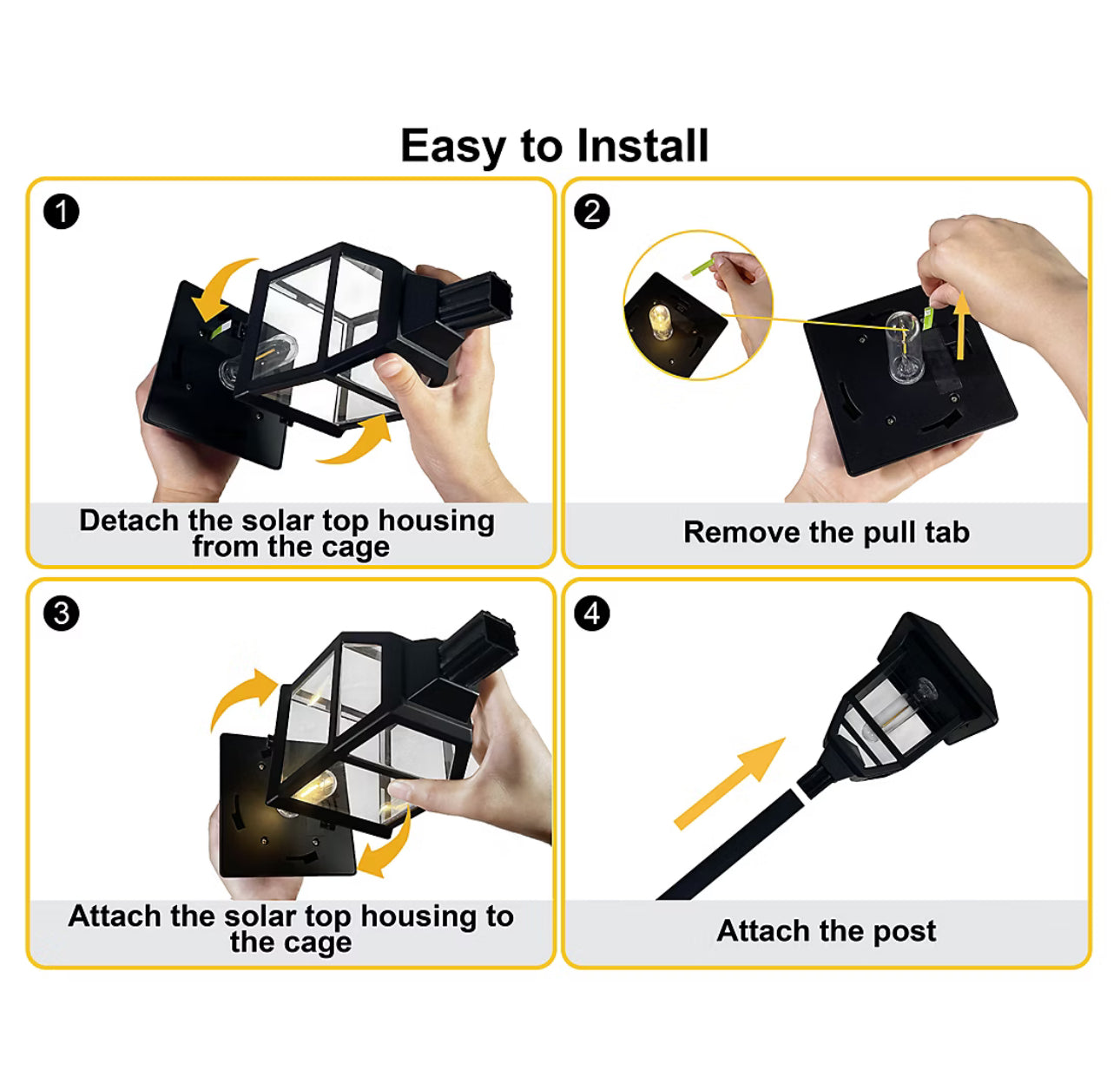 Easy to Install

1
Detach the solar top housing from the cage

2
Remove the pull tab

3
Attach the solar top housing to the cage

4
Attach the post