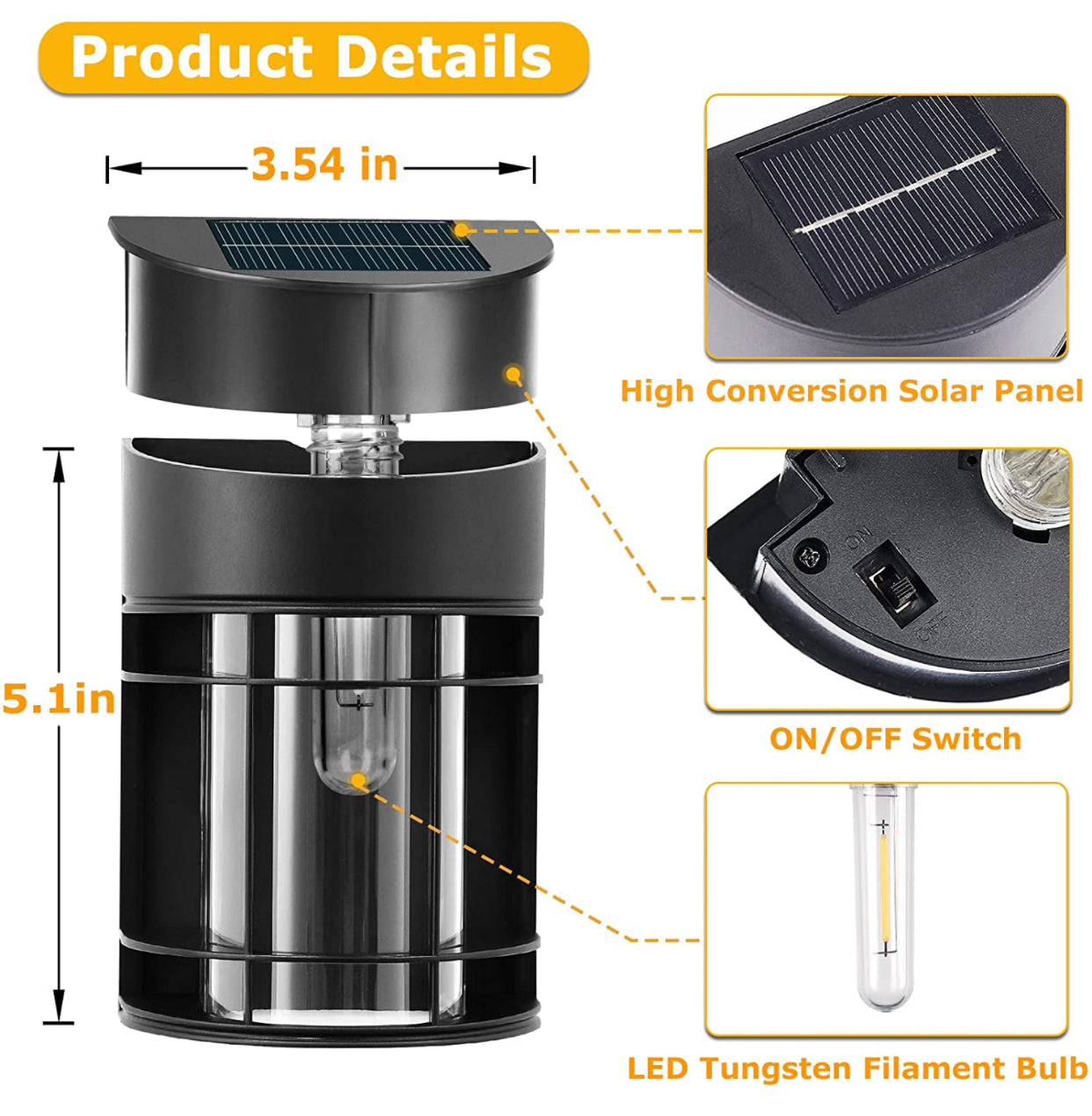 Product Details

3.54 in

5.1in

High Conversion Solar Panel

ON

OFF

ON/OFF Switch

LED Tungsten Filament Bulb