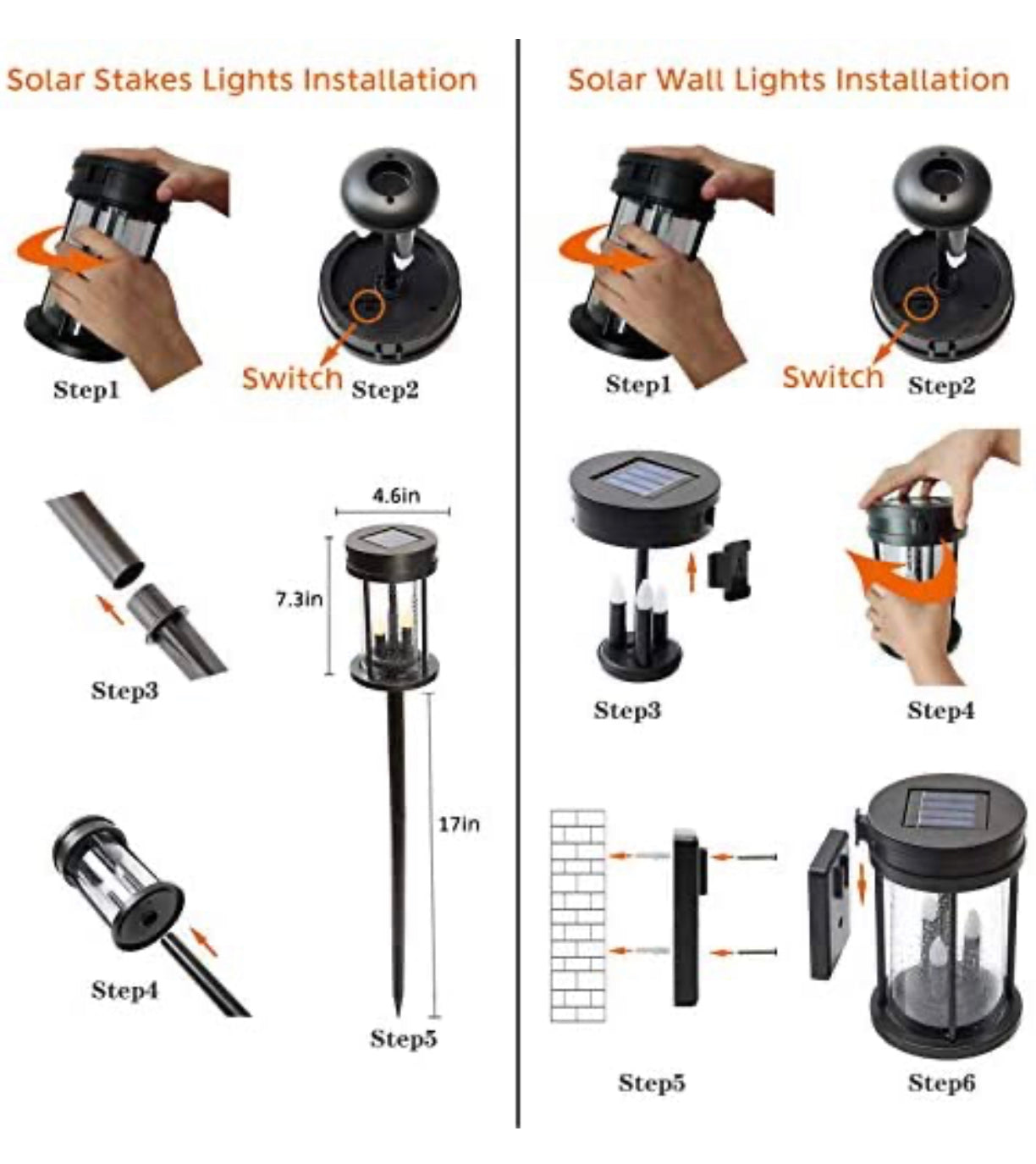 Solar Stakes Lights Installation

Step1

Switch Step2

Step3

4.6in

7.3in

17in

Step4

Step5

Solar Wall Lights Installation

Step1

Switch Step2

Step3

Step4

Step5

Step6