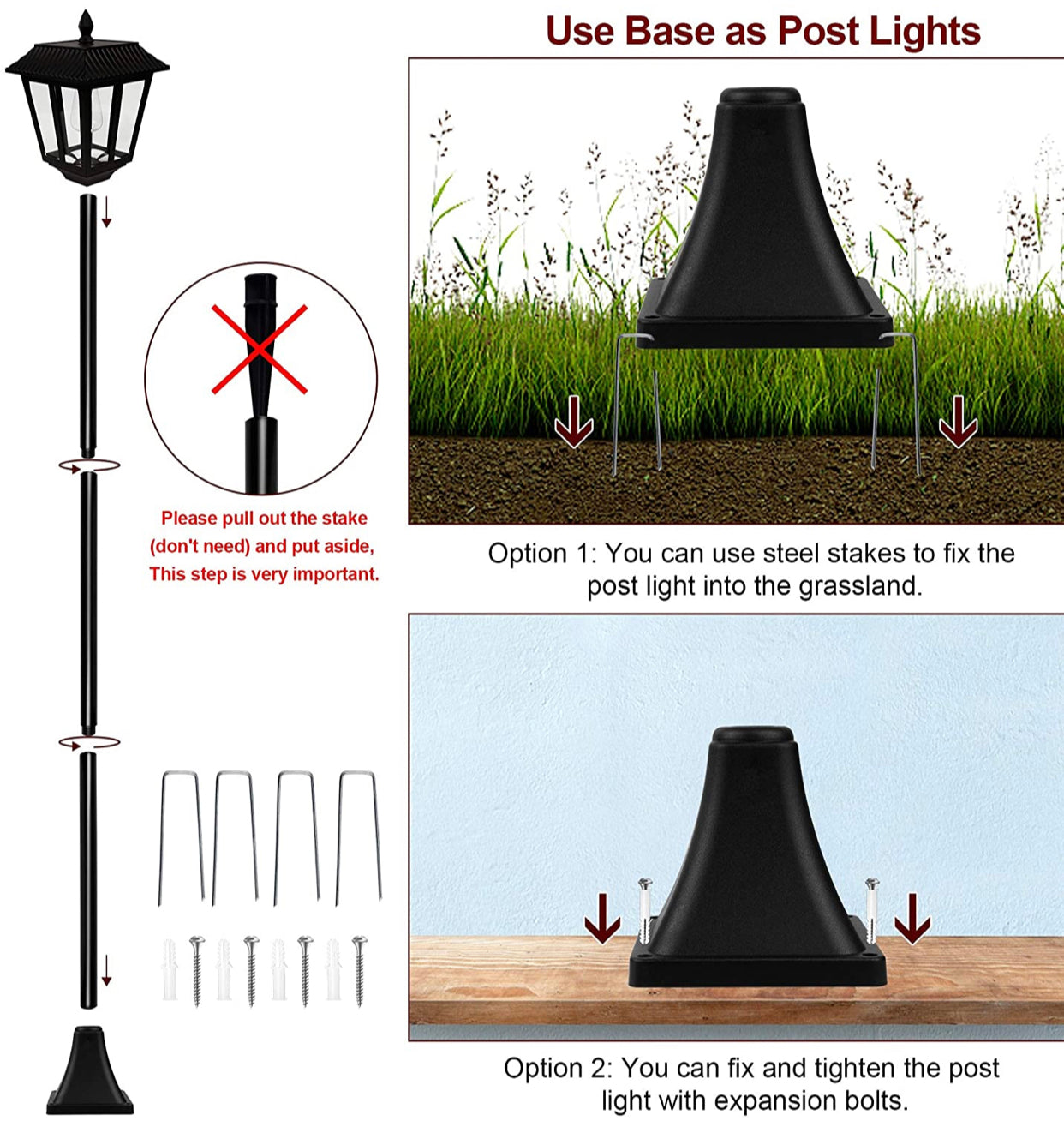 Use Base as Post Lights

Please pull out the stake (don't need) and put aside, This step is very important.

Option 1: You can use steel stakes to fix the post light into the grassland.

Option 2: You can fix and tighten the post light with expansion bolts.