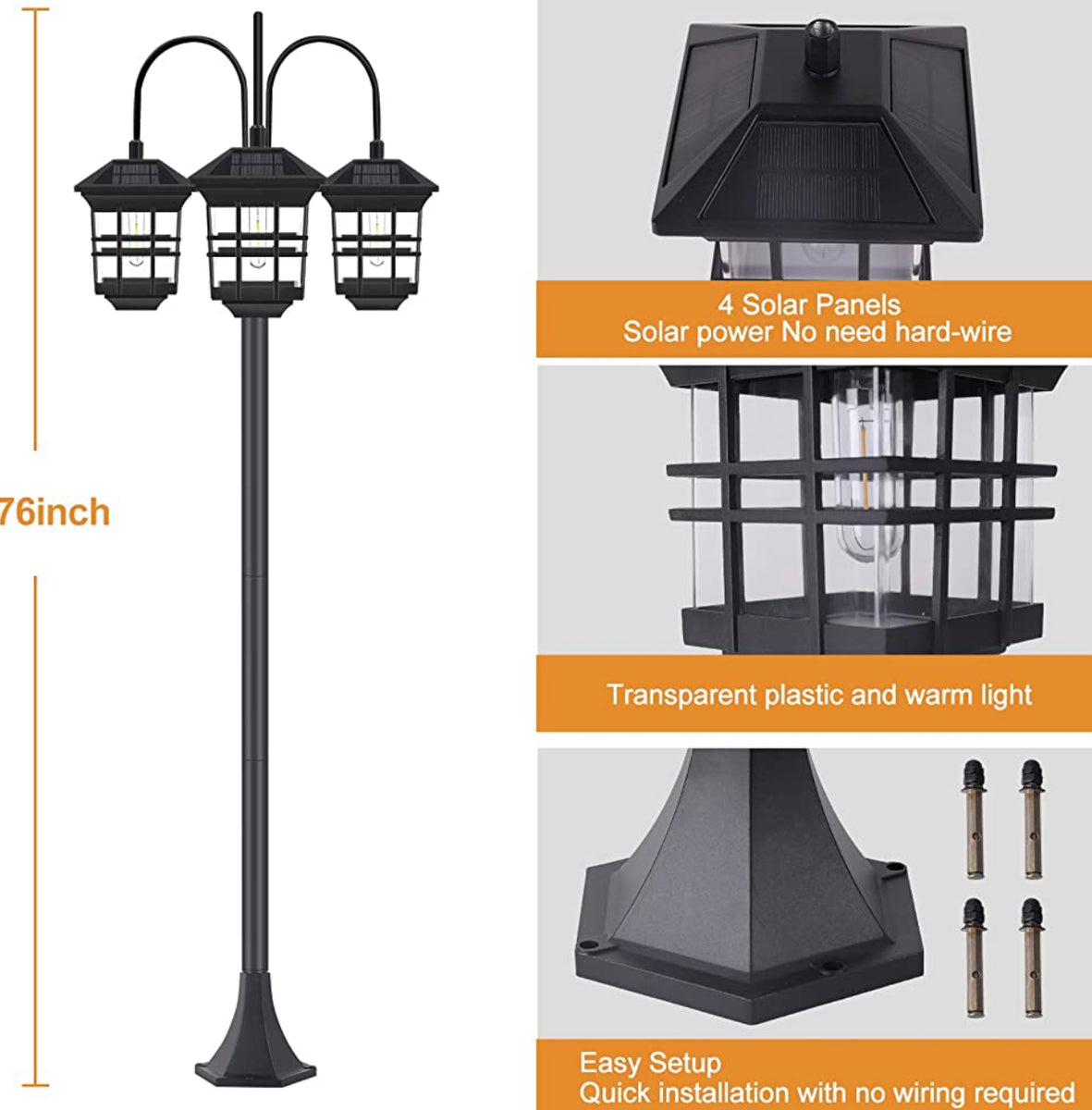 76inch

4 Solar Panels
Solar power No need hard-wire

Transparent plastic and warm light

Easy Setup
Quick installation with no wiring required