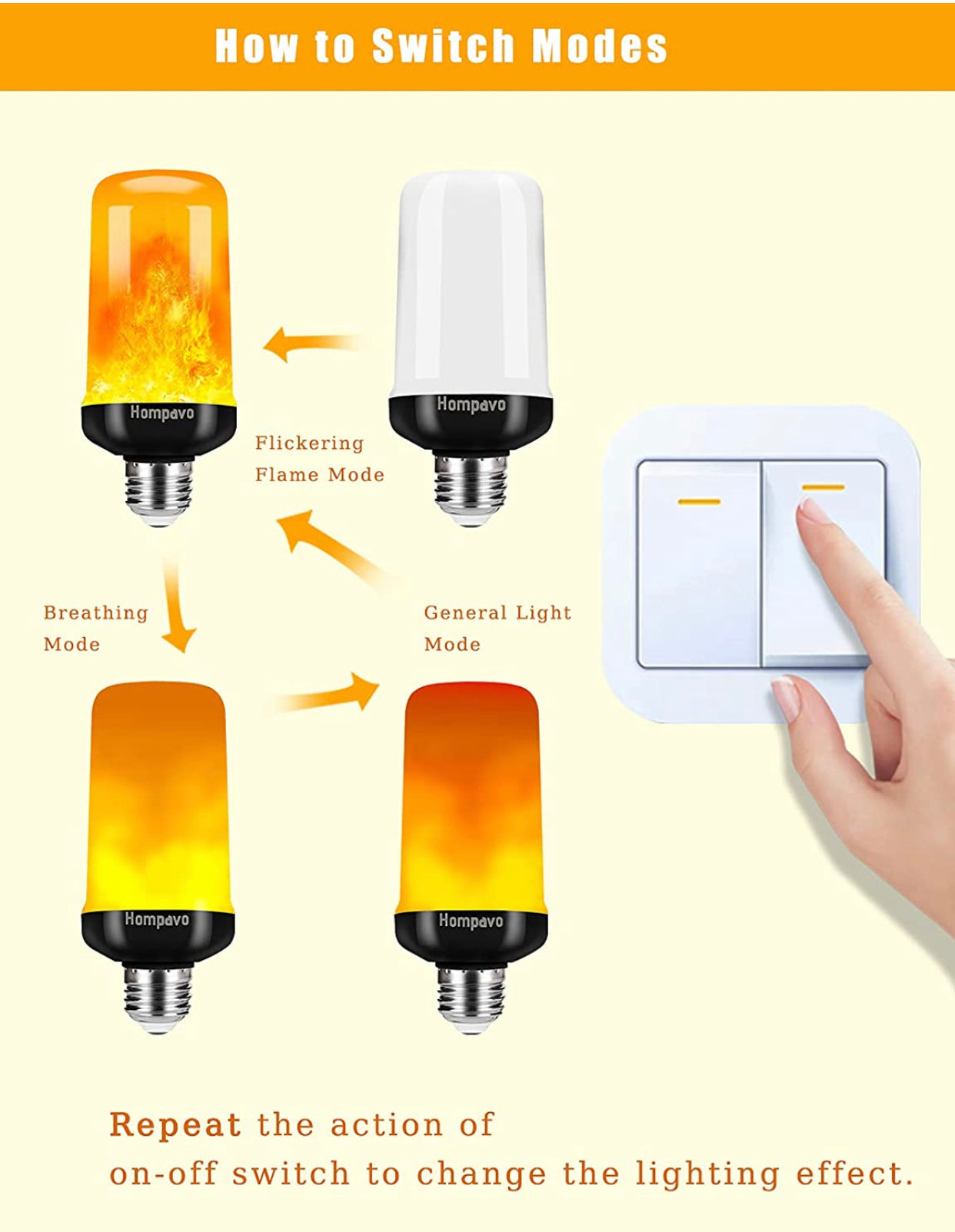 How to Switch Modes

Hompavo

Hompavo

Flickering Flame Mode

Breathing Mode

General Light Mode

Hompavo

Hompavo

Repeat the action of on-off switch to change the lighting effect.