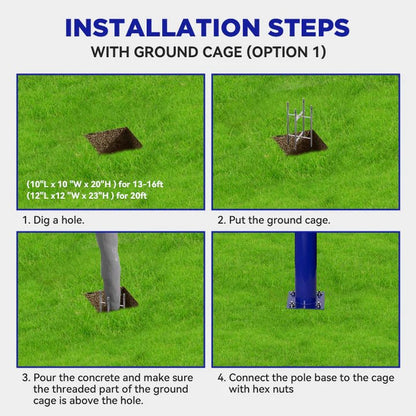 INSTALLATION STEPS
WITH GROUND CAGE (OPTION 1)

(10"L x 10 "W x 20"H ) for 13-16ft
(12"L x12 "W x 23"H ) for 20ft

1. Dig a hole.

2. Put the ground cage.

3. Pour the concrete and make sure the threaded part of the ground cage is above the hole.

4. Connect the pole base to the cage with hex nuts