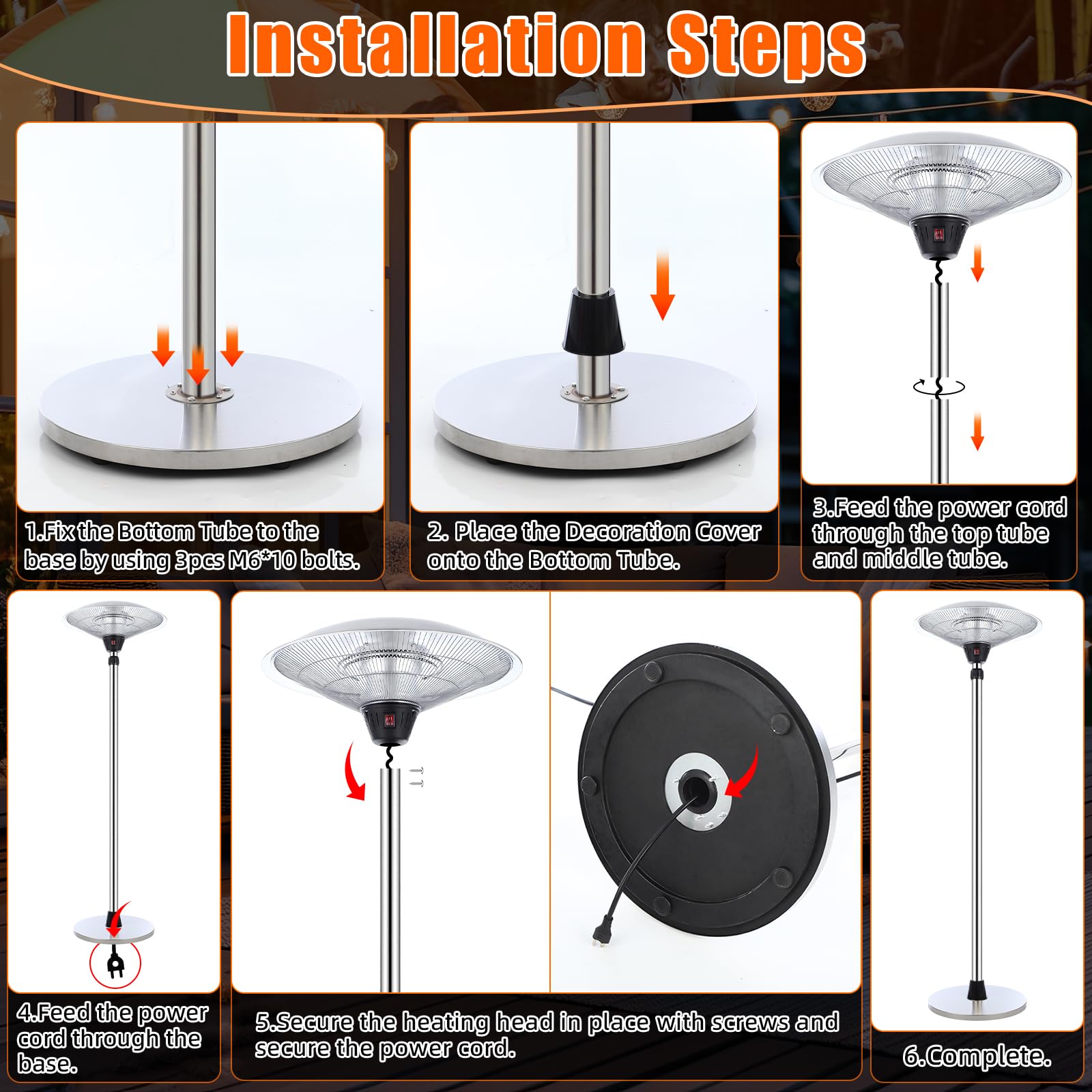 Installation Steps

1.Fix the Bottom Tube to the base by using 3pcs M6*10 bolts.

2. Place the Decoration Cover onto the Bottom Tube.

3.Feed the power cord through the top tube and middle tube.

4.Feed the power cord through the base.

5.Secure the heating head in place with screws and secure the power cord.

6.Complete.