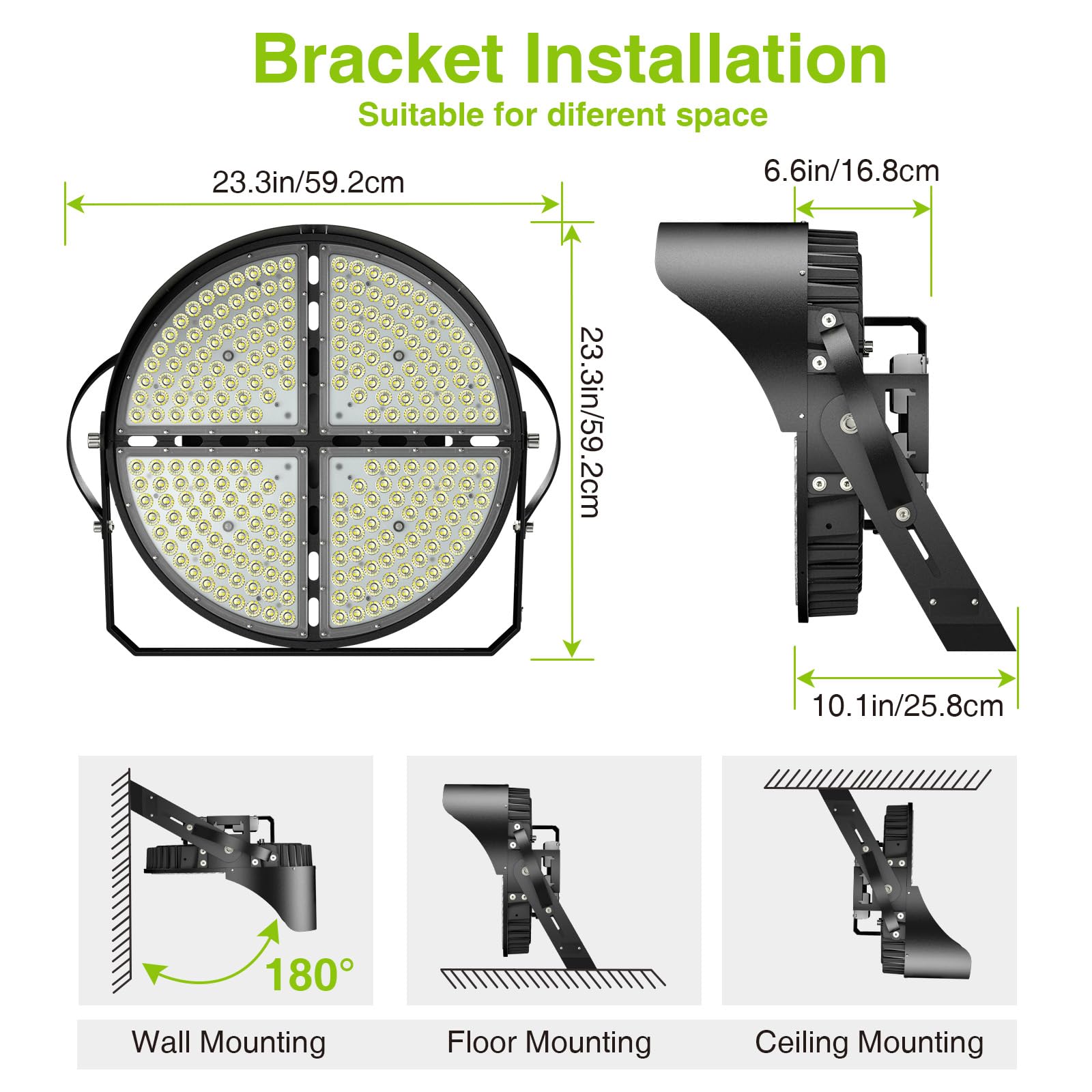 Bracket Installation
Suitable for diferent space

23.3in/59.2cm

23.3in/59.2cm

6.6in/16.8cm

10.1in/25.8cm

180°

Wall Mounting

Floor Mounting

Ceiling Mounting