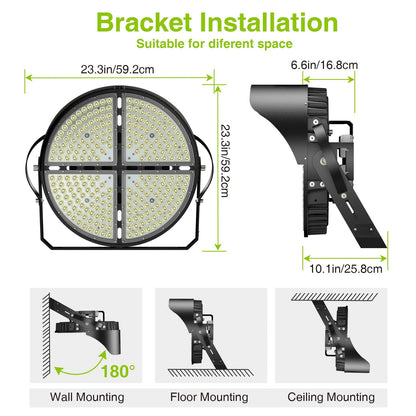 Bracket Installation
Suitable for diferent space

23.3in/59.2cm

23.3in/59.2cm

6.6in/16.8cm

10.1in/25.8cm

180°

Wall Mounting

Floor Mounting

Ceiling Mounting