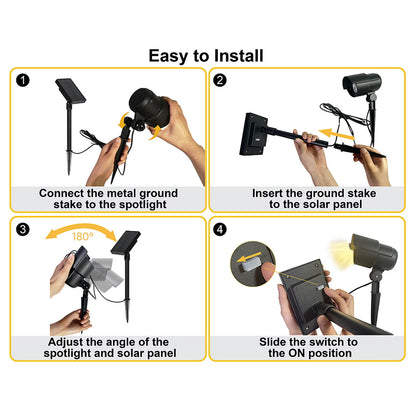 Easy to Install

1

Connect the metal ground stake to the spotlight

2

Insert the ground stake to the solar panel

3

180°

Adjust the angle of the spotlight and solar panel

4

Slide the switch to the ON position