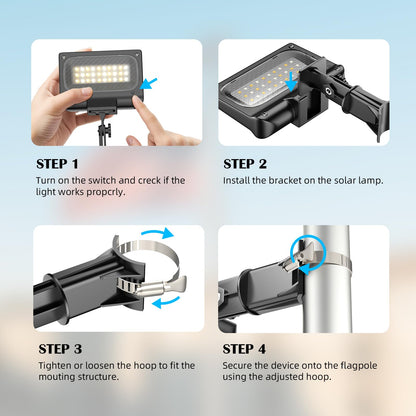 STEP 1
Turn on the switch and creck if the light works propcrly.

STEP 2
Install the bracket on the solar lamp.

STEP 3
Tighten or loosen the hoop to fit the mouting structure.

STEP 4
Secure the device onto the flagpole using the adjusted hoop.