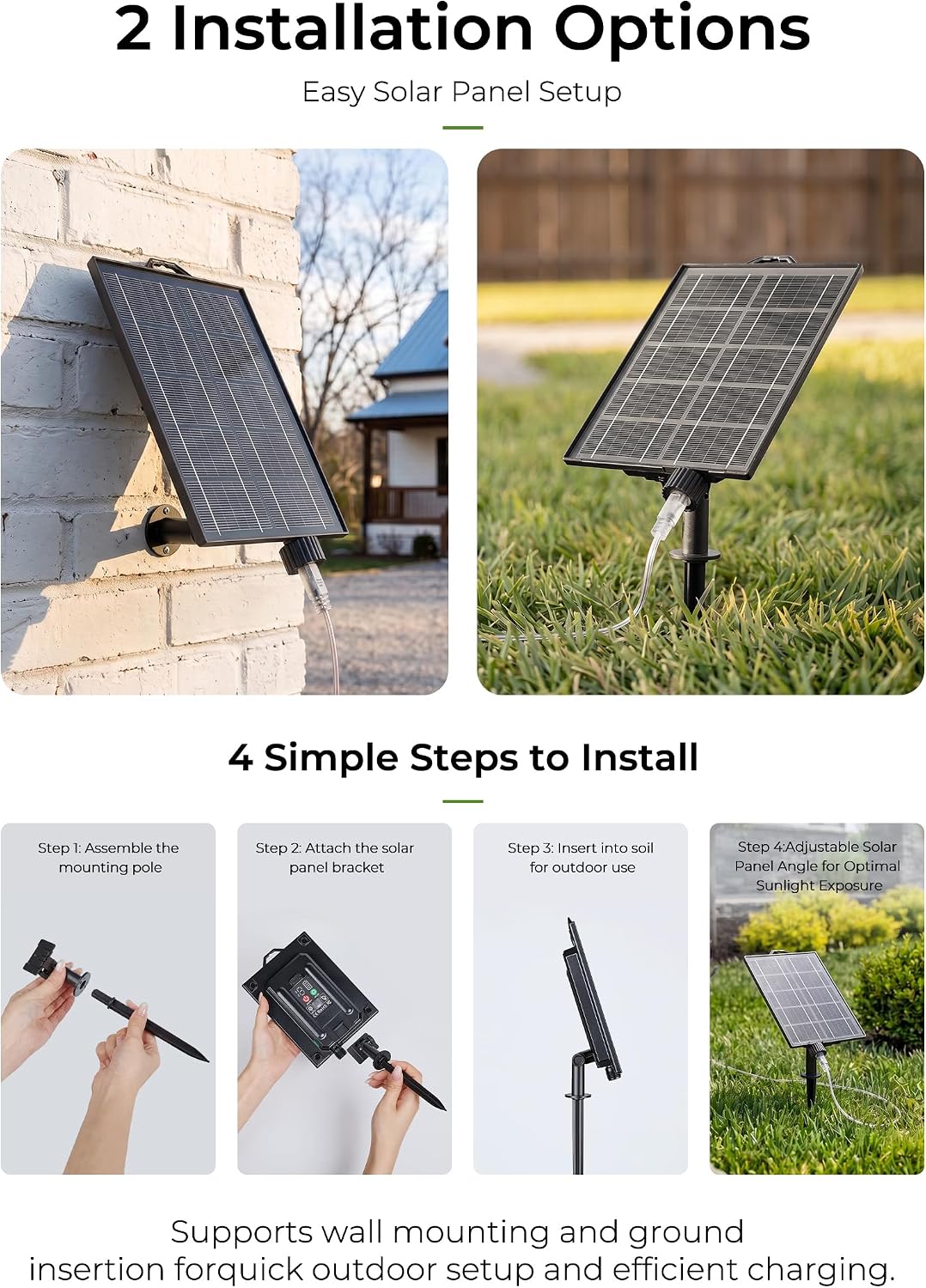 2 Installation Options

Easy Solar Panel Setup

4 Simple Steps to Install

Step 1: Assemble the mounting pole

Step 2: Attach the solar panel bracket

Step 3: Insert into soil for outdoor use

Step 4:Adjustable Solar Panel Angle for Optimal Sunlight Exposure

Supports wall mounting and ground insertion forquick outdoor setup and efficient charging.