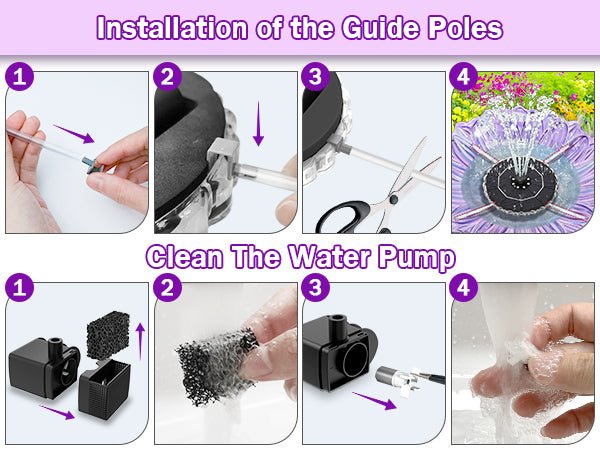 Installation of the Guide Poles

1

2

3

4

Clean The Water Pump

1

2

3

4