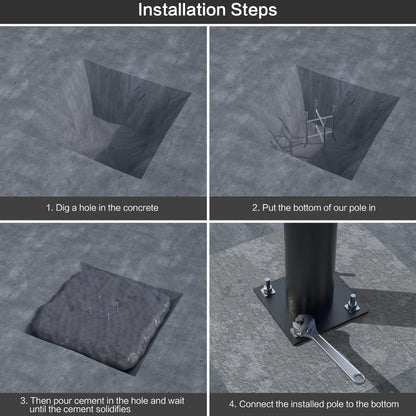 Installation Steps

1. Dig a hole in the concrete

2. Put the bottom of our pole in

3. Then pour cement in the hole and wait until the cement solidifies

4. Connect the installed pole to the bottom