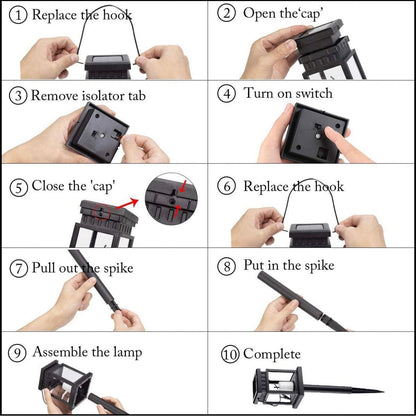 ① Replace the hook

② Open the'cap'

③ Remove isolator tab

④ Turn on switch

⑤ Close the 'cap'

⑥ Replace the hook

⑦ Pull out the spike

⑧ Put in the spike

⑨ Assemble the lamp

⑩ Complete