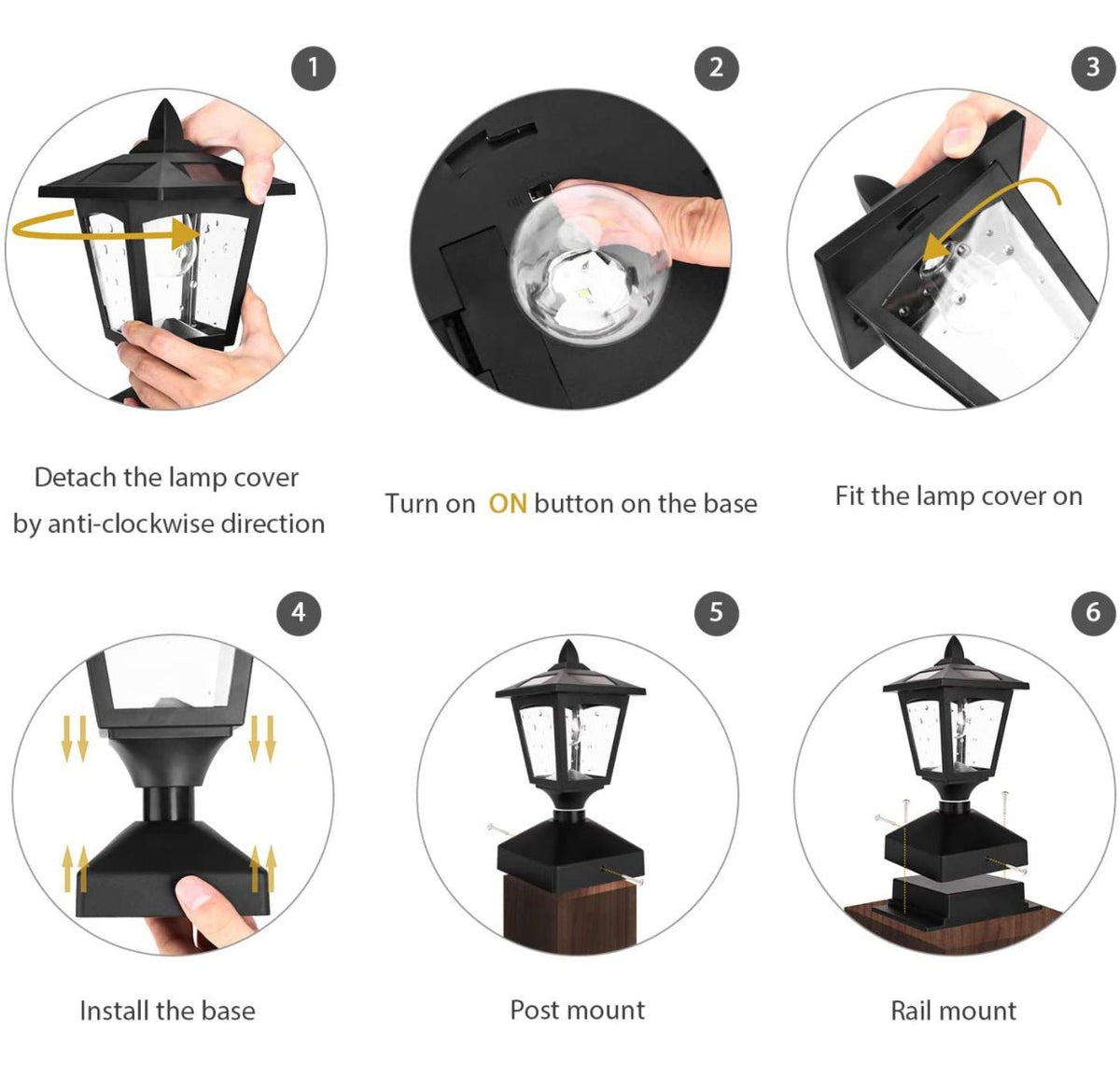 1

Detach the lamp cover by anti-clockwise direction

2

Turn on ON button on the base

3

Fit the lamp cover on

4

Install the base

5

Post mount

6

Rail mount